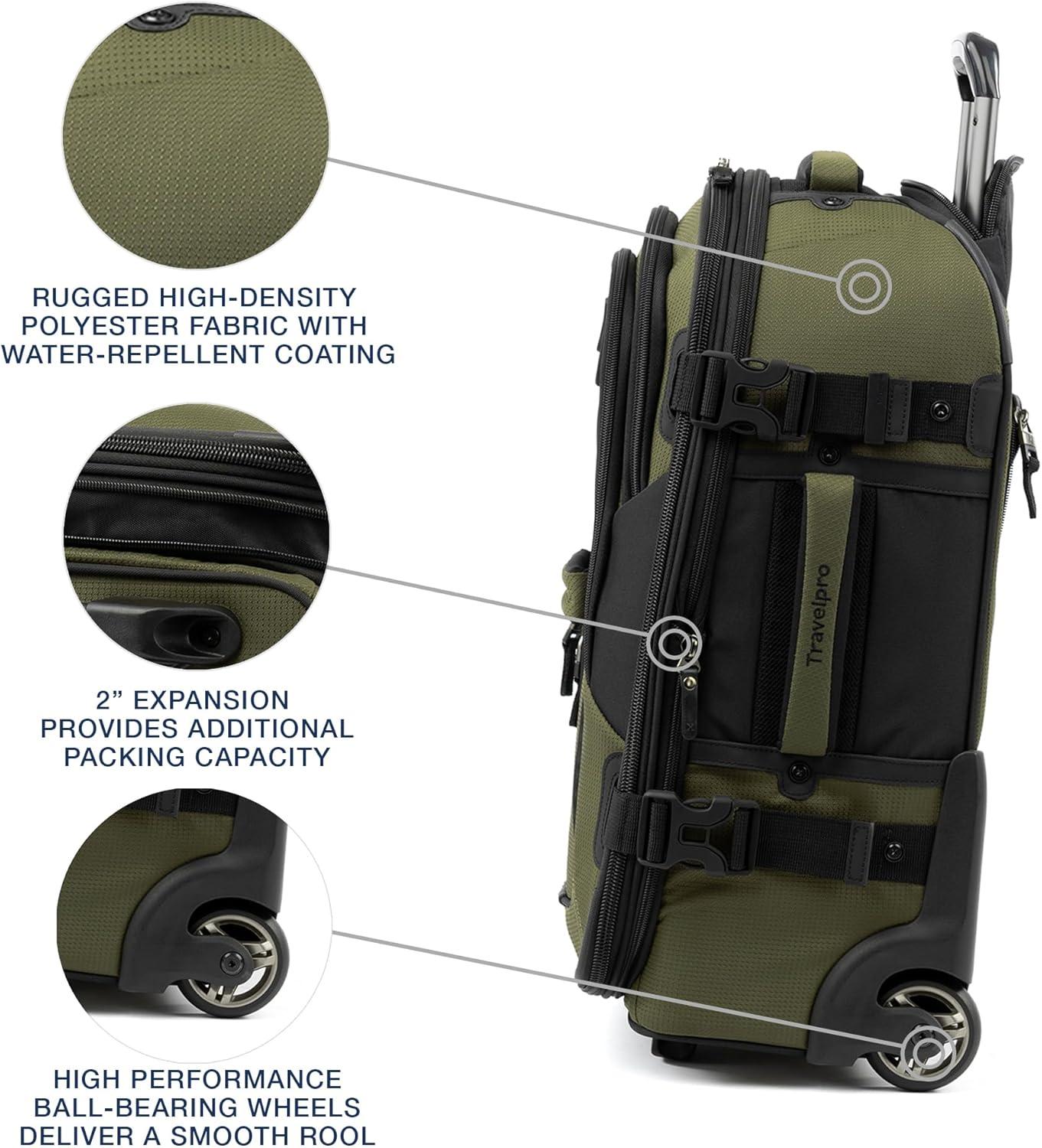 RUGGED HIGH-DENSITY POLYESTER FABRIC WITH WATER-REPELLENT COATING

2" EXPANSION PROVIDES ADDITIONAL PACKING CAPACITY

HIGH PERFORMANCE BALL-BEARING WHEELS DELIVER A SMOOTH ROOL

Travelpro