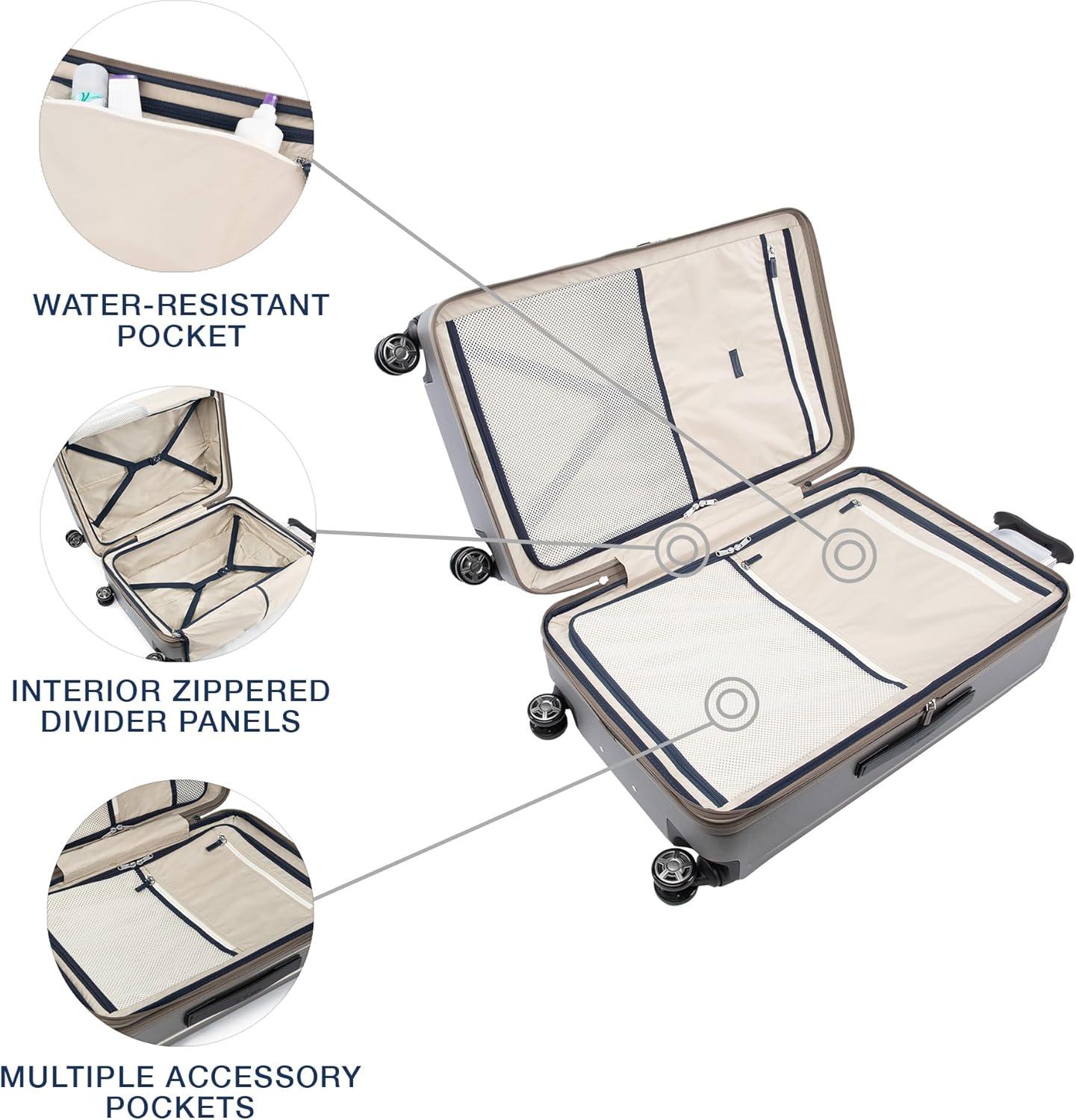 WATER-RESISTANT POCKET

INTERIOR ZIPPERED DIVIDER PANELS

MULTIPLE ACCESSORY POCKETS